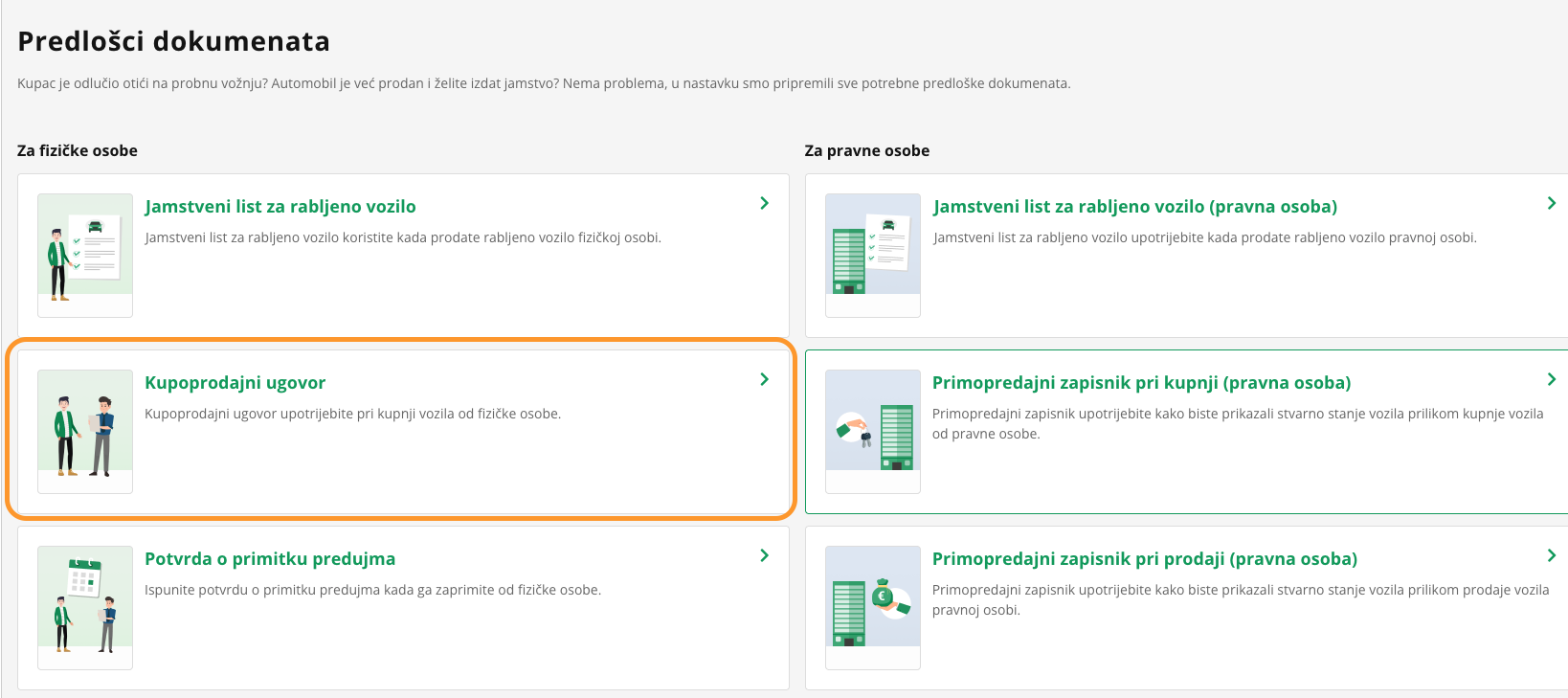 Predlošci dokumenata

Kupac je odlučio otići na probnu vožnju? Automobil je već prodan i želite izdat jamstvo? Nema problema, u nastavku smo pripremili sve potrebne predloške dokumenata.

Za fizičke osobe

Jamstveni list za rabljeno vozilo

Jamstveni list za rabljeno vozilo koristite kada prodate rabljeno vozilo fizičkoj osobi.

Kupoprodajni ugovor

Kupoprodajni ugovor upotrijebite pri kupnji vozila od fizičke osobe.

Potvrda o primitku predujma

Ispunite potvrdu o primitku predujma kada ga zaprimite od fizičke osobe.

Za pravne osobe

Jamstveni list za rabljeno vozilo (pravna osoba)

Jamstveni list za rabljeno vozilo upotrijebite kada prodate rabljeno vozilo pravnoj osobi.

Primopredajni zapisnik pri kupnji (pravna osoba)

Primopredajni zapisnik upotrijebite kako biste prikazali stvarno stanje vozila prilikom kupnje vozila od pravne osobe.

Primopredajni zapisnik pri prodaji (pravna osoba)

Primopredajni zapisnik upotrijebite kako biste prikazali stvarno stanje vozila prilikom prodaje vozila pravnoj osobi.