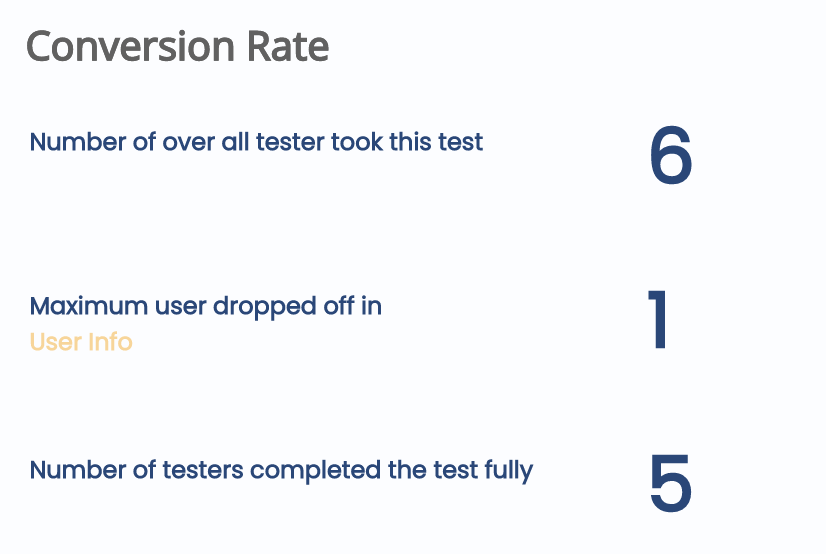 Conversion Rate

Number of over all tester took this test

6

Maximum user dropped off in
User Info

1

Number of testers completed the test fully

5