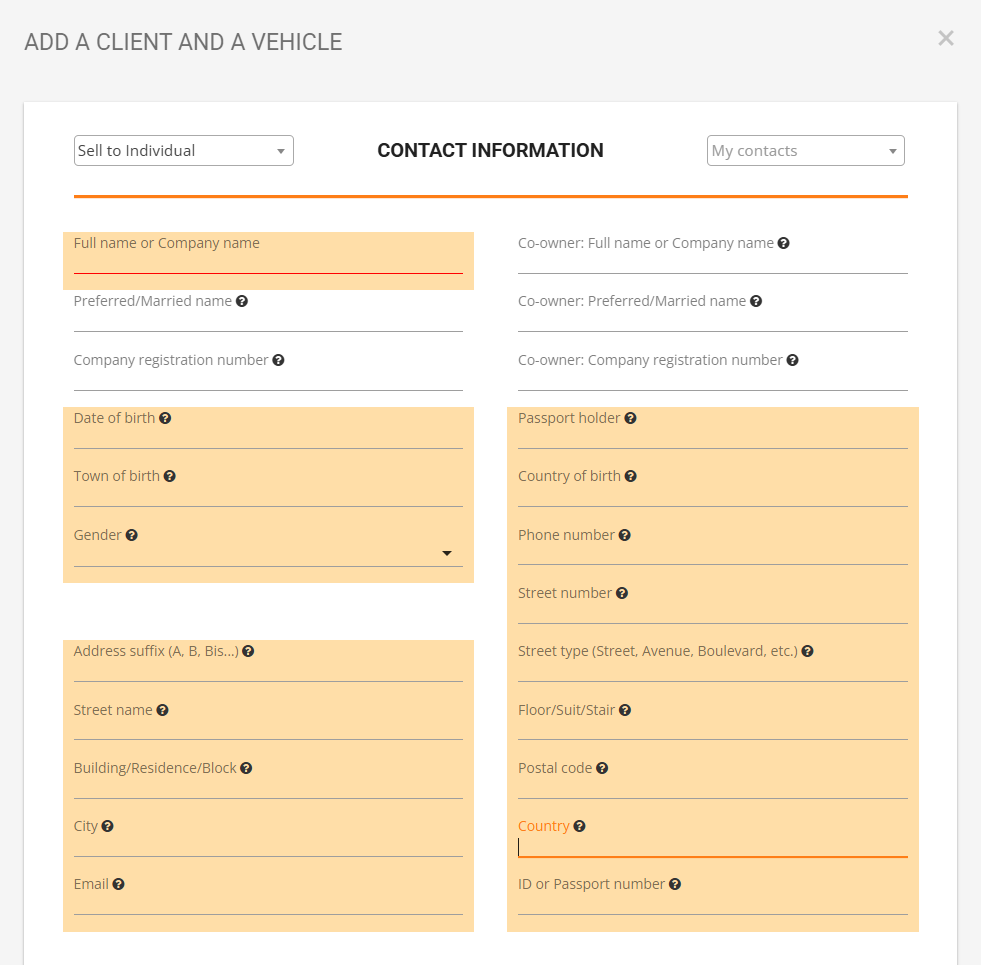 ADD A CLIENT AND A VEHICLE

×

Sell to Individual

CONTACT INFORMATION

My contacts

Full name or Company name

Preferred/Married name

Company registration number

Date of birth

Town of birth

Gender

Address suffix (A, B, Bis...)

Street name

Building/Residence/Block

City

Email

Co-owner: Full name or Company name

Co-owner: Preferred/Married name

Co-owner: Company registration number

Passport holder

Country of birth

Phone number

Street number

Street type (Street, Avenue, Boulevard, etc.)

Floor/Suit/Stair

Postal code

Country

ID or Passport number