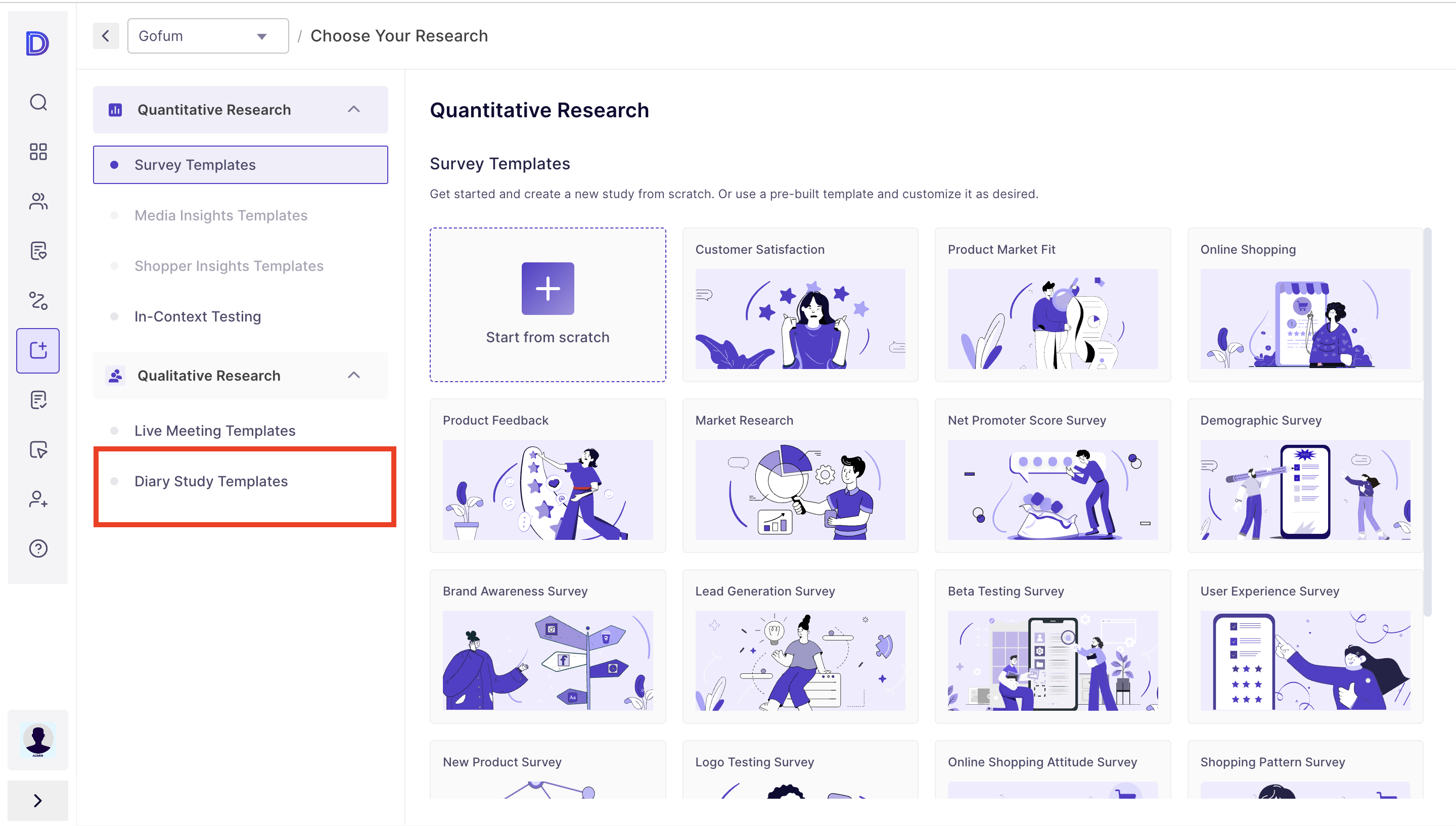 Gofum / Choose Your Research

Quantitative Research

Survey Templates

Media Insights Templates

Shopper Insights Templates

In-Context Testing

Qualitative Research

Live Meeting Templates

Diary Study Templates

Quantitative Research

Survey Templates

Get started and create a new study from scratch. Or use a pre-built template and customize it as desired.

Start from scratch

Customer Satisfaction

Product Market Fit

Online Shopping

Product Feedback

Market Research

Net Promoter Score Survey

Demographic Survey

Brand Awareness Survey

Lead Generation Survey

Beta Testing Survey

User Experience Survey

New Product Survey

Logo Testing Survey

Online Shopping Attitude Survey

Shopping Pattern Survey